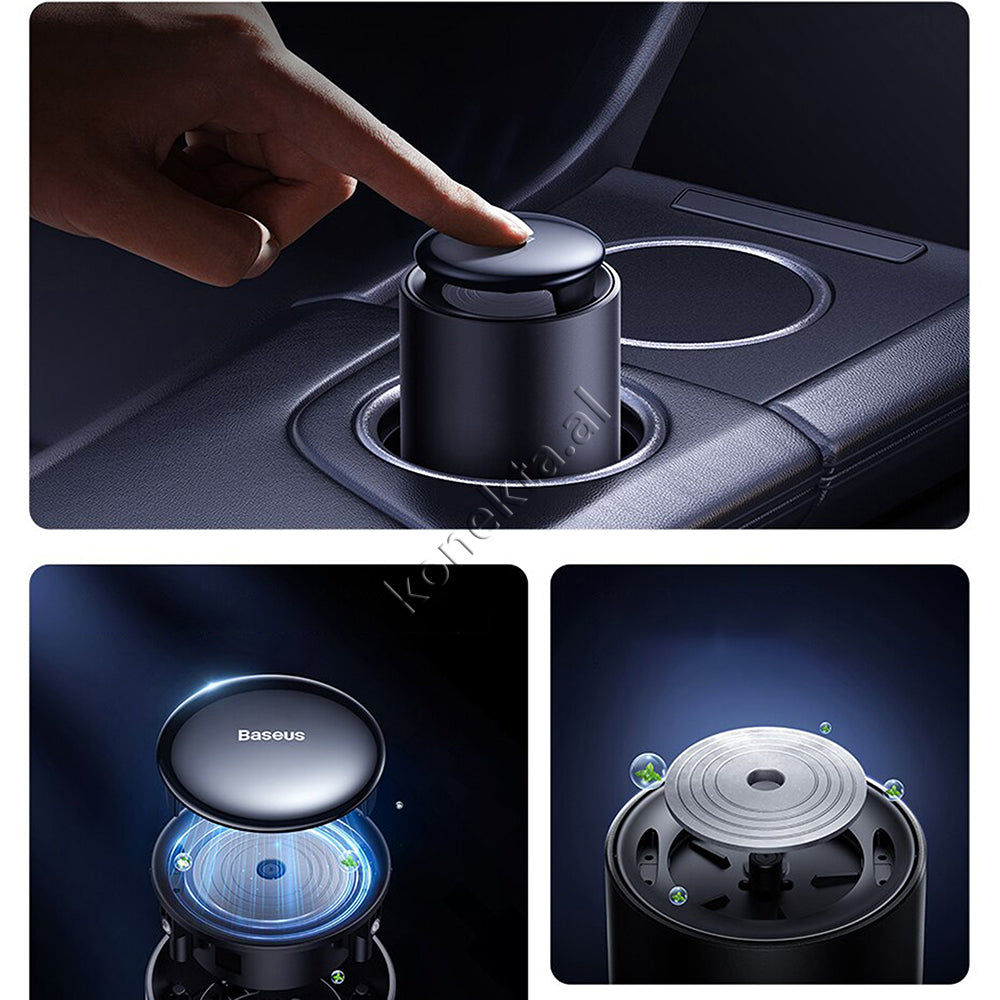 konekta.al

Baseus