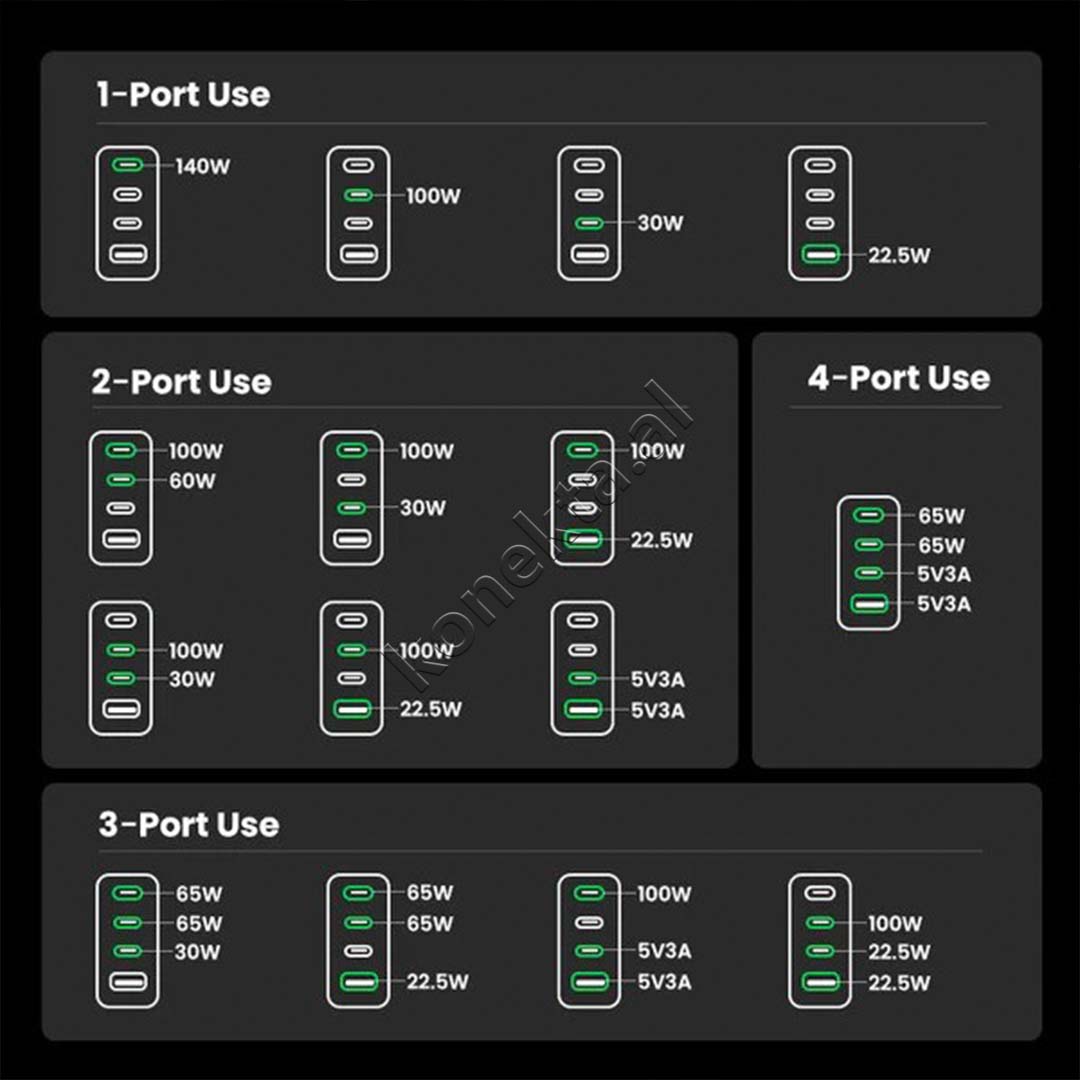 1-Port Use

140W

100W

30W

22.5W

2-Port Use

100W
60W

100W
30W

100W
22.5W

100W
30W

100W
22.5W

5V3A
5V3A

4-Port Use

65W
65W
5V3A
5V3A

3-Port Use

65W
65W
30W

65W
65W
22.5W

100W
5V3A
5V3A

100W
22.5W
22.5W

konekta.al