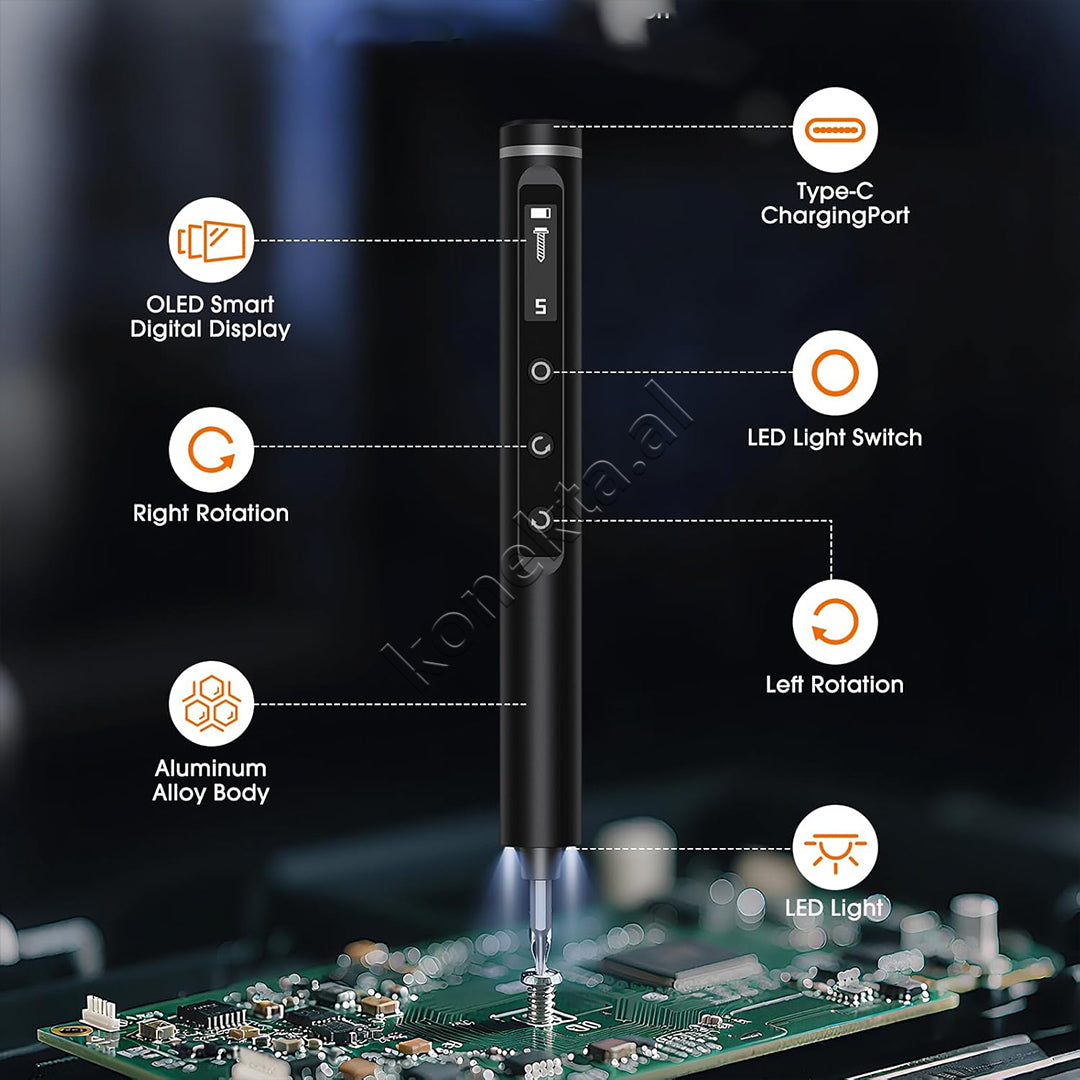 Type-C
ChargingPort

OLED Smart
Digital Display

5

LED Light Switch

Right Rotation

konekta.al

Left Rotation

Aluminum
Alloy Body

LED Light